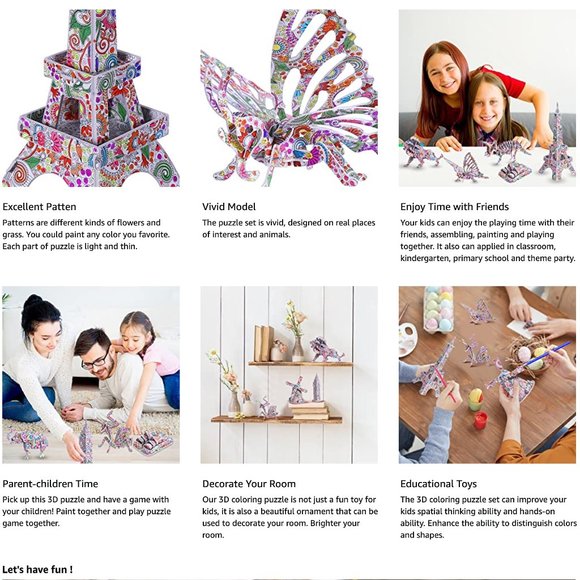 Excellent Patten

Patterns are different kinds of flowers and grass. You could paint any color you favorite. Each part of puzzle is light and thin.

Vivid Model

The puzzle set is vivid, designed on real places of interest and animals.

Enjoy Time with Friends

Your kids can enjoy the playing time with their friends, assembling, painting and playing together. It also can applied in classroom, kindergarten, primary school and theme party.

Parent-children Time

Pick up this 3D puzzle and have a game with your children! Paint together and play puzzle game together.

Decorate Your Room

Our 3D coloring puzzle is not just a fun toy for kids, it is also a beautiful ornament that can be used to decorate your room. Brighter your room.

Educational Toys

The 3D coloring puzzle set can improve your kids spatial thinking ability and hands-on ability. Enhance the ability to distinguish colors and shapes.

Let's have fun !